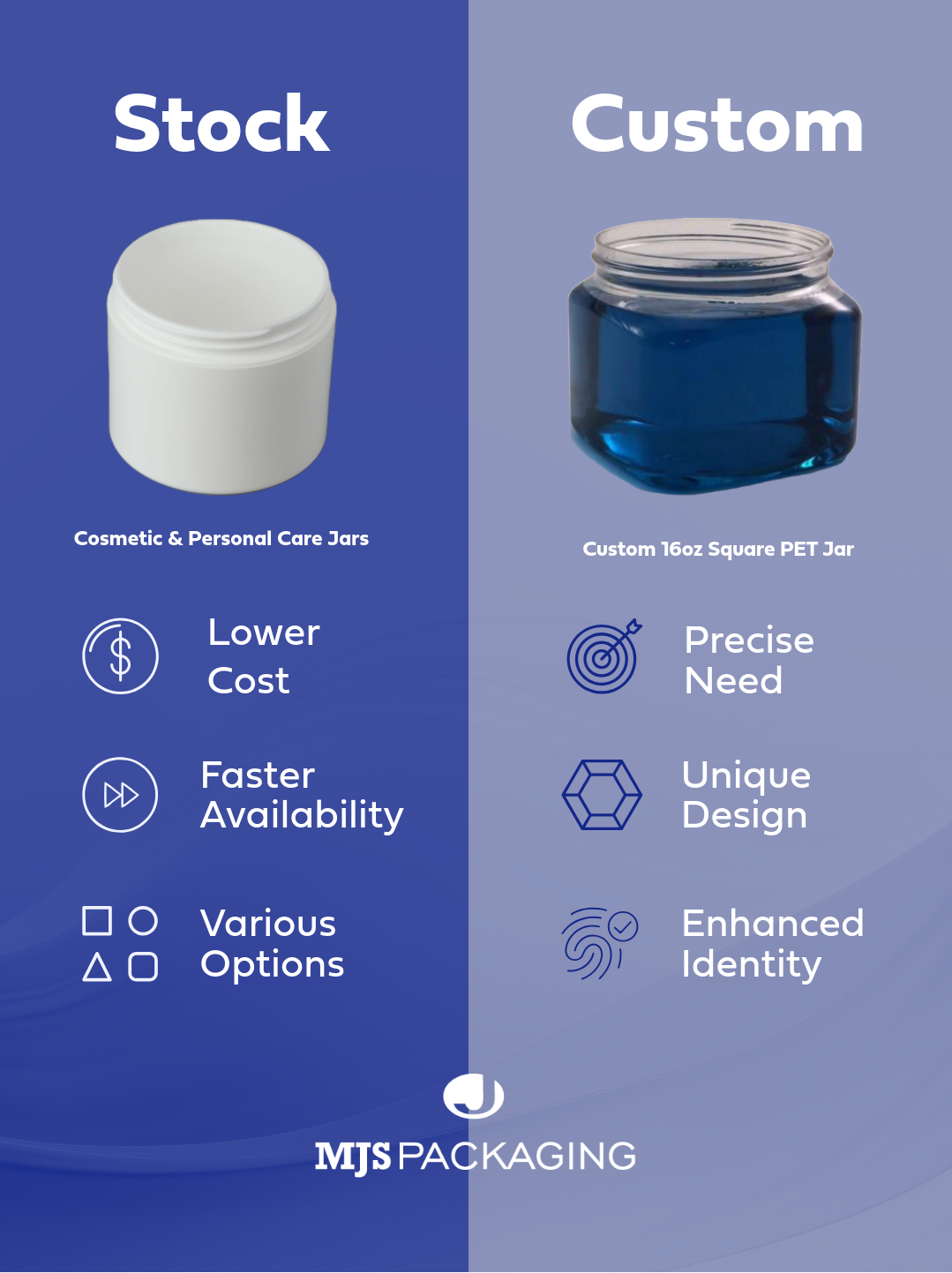 Stock

Cosmetic & Personal Care Jars

Lower Cost

Faster Availability

Various Options

Custom

Custom 16oz Square PET Jar

Precise Need

Unique Design

Enhanced Identity

MJS PACKAGING